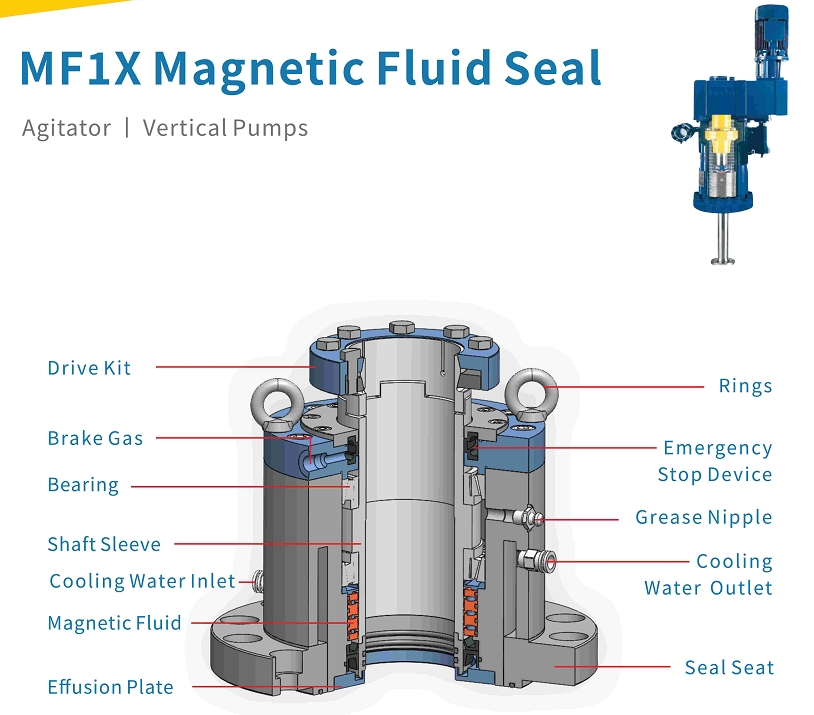 MF1X Magnetic Fluid Seal

Agitator | Vertical Pumps

Drive Kit

Brake Gas

Bearing

Shaft Sleeve

Cooling Water Inlet

Magnetic Fluid

Effusion Plate

Rings

Emergency Stop Device

Grease Nipple

Cooling Water Outlet

Seal Seat